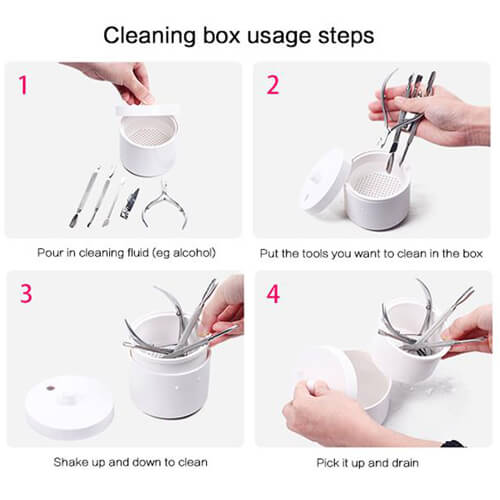 Cleaning box usage steps

1

Pour in cleaning fluid (eg alcohol)

2

Put the tools you want to clean in the box

3

Shake up and down to clean

4

Pick it up and drain